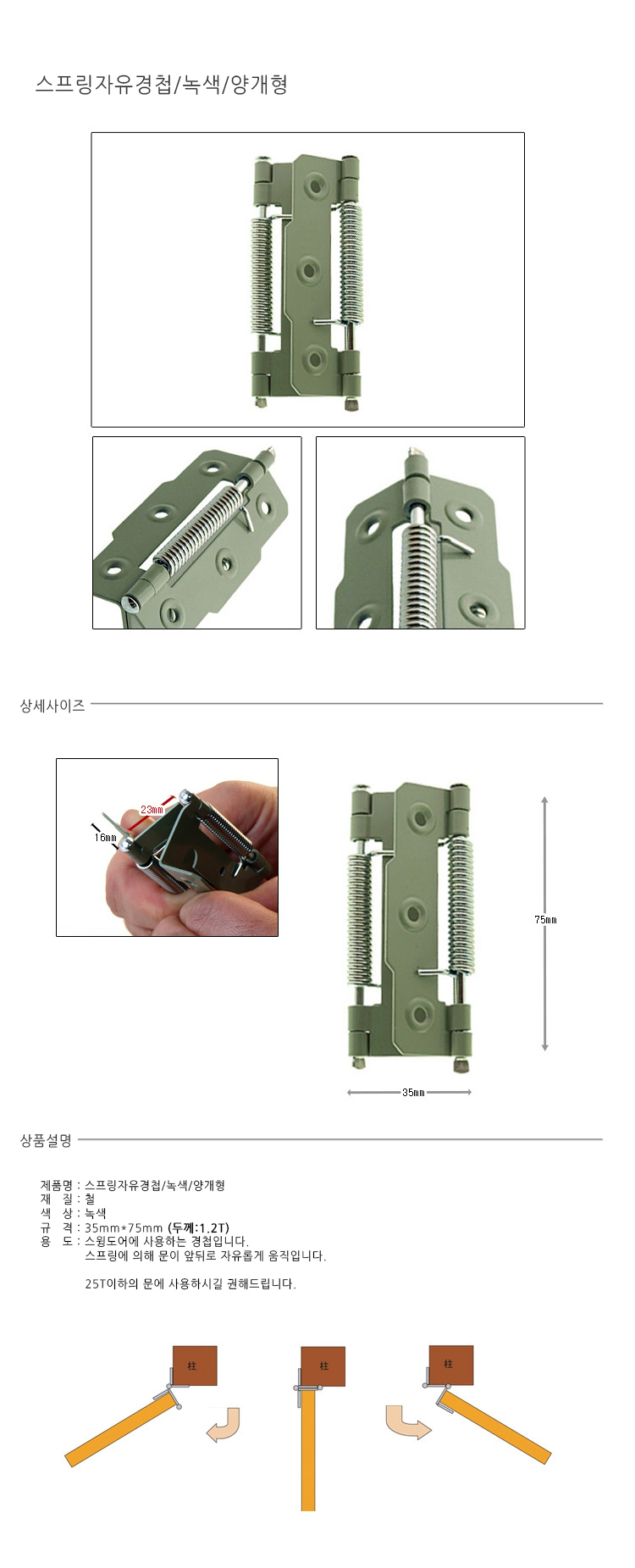 스프링자유경첩/녹색/양개형

상세사이즈

23mm
16mm

75mm

35mm

상품설명

제품명 : 스프링자유경첩/녹색/양개형
재 질 : 철
색 상 : 녹색
규 격 : 35mm*75mm (두께:1.2T)
용 도 : 스윙도어에 사용하는 경첩입니다.
스프링에 의해 문이 앞뒤로 자유롭게 움직입니다.

25T이하의 문에 사용하시길 권해드립니다.

柱

柱

柱